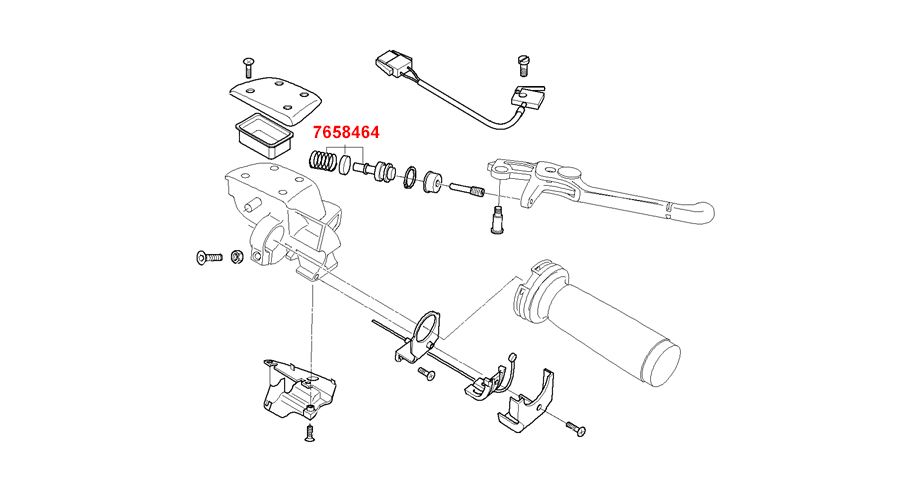 7658464